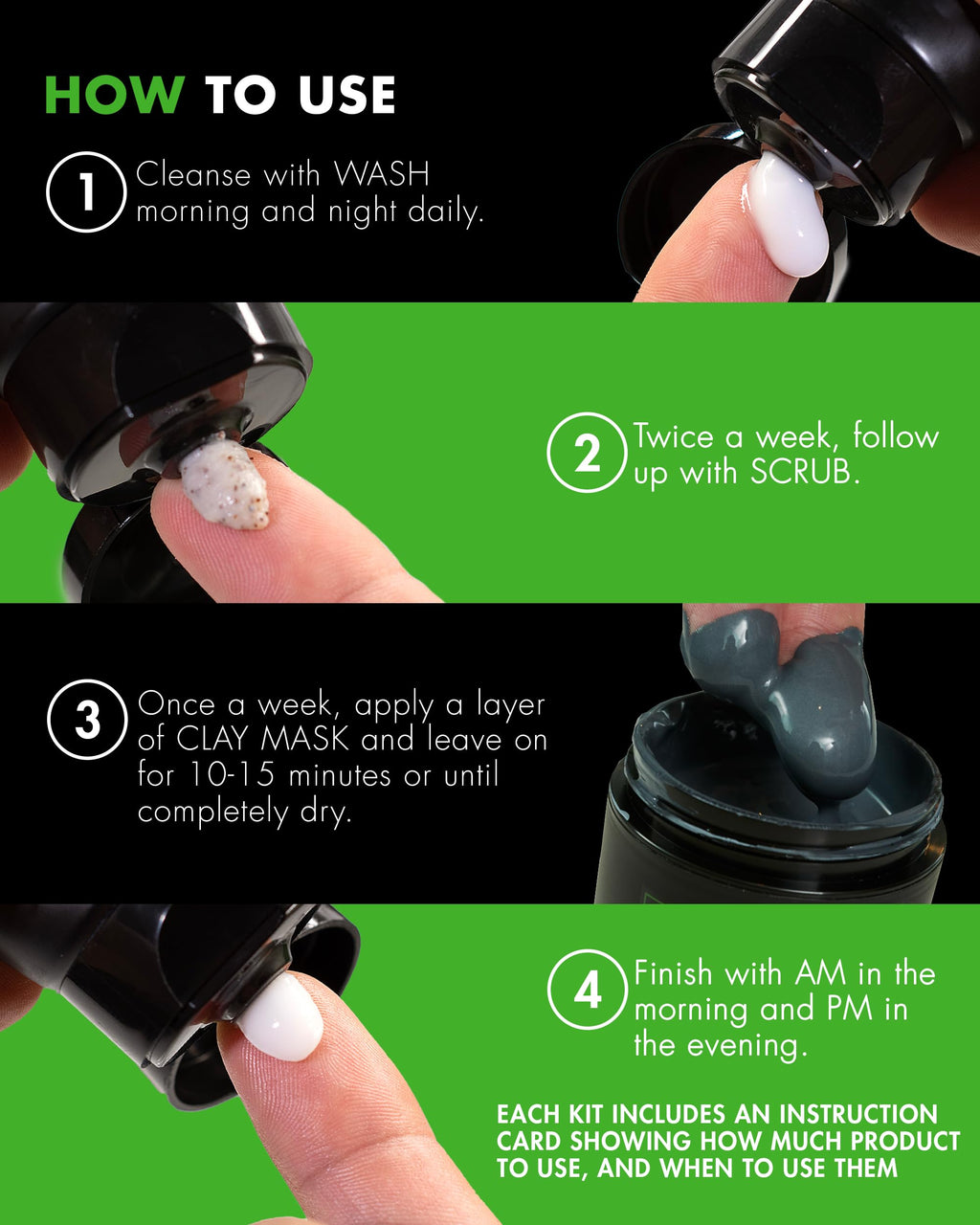 HOW TO USE

1 Cleanse with WASH morning and night daily.

2 Twice a week, follow up with SCRUB.

3 Once a week, apply a layer of CLAY MASK and leave on for 10-15 minutes or until completely dry.

4 Finish with AM in the morning and PM in the evening.

EACH KIT INCLUDES AN INSTRUCTION CARD SHOWING HOW MUCH PRODUCT TO USE, AND WHEN TO USE THEM